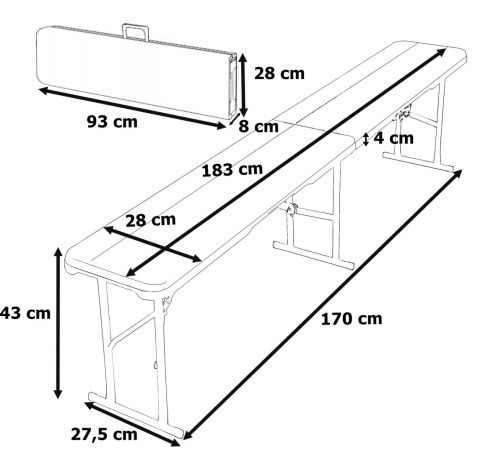 28 cm
93 cm
8 cm
4 cm
183 cm
28 cm
43 cm
170 cm
27,5 cm