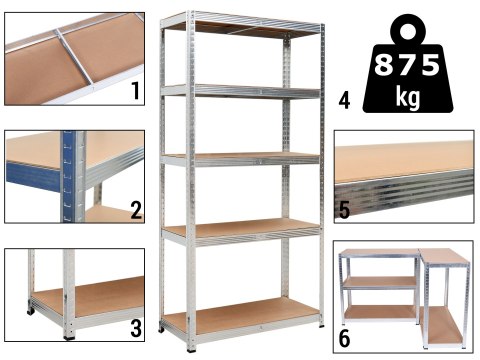 1

2

3

4

875
kg

5

6