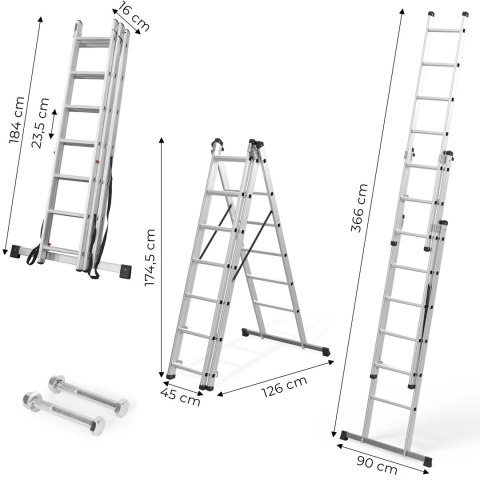 16 cm
184 cm
23,5 cm
174,5 cm
45 cm
126 cm
366 cm
90 cm